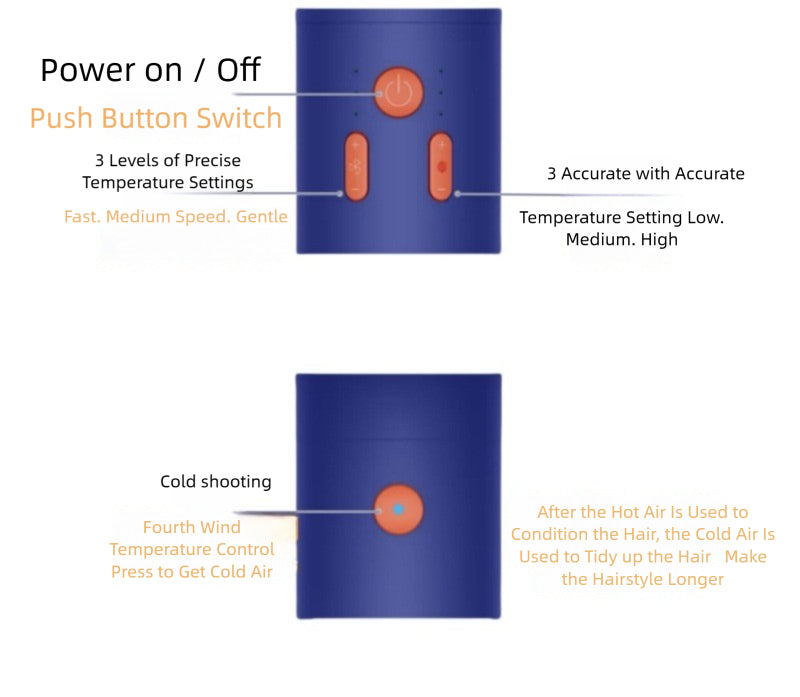 Power on / Off

Push Button Switch

3 Levels of Precise Temperature Settings

Fast. Medium Speed. Gentle

3 Accurate with Accurate

Temperature Setting Low. Medium. High

Cold shooting

Fourth Wind Temperature Control Press to Get Cold Air

After the Hot Air Is Used to Condition the Hair, the Cold Air Is Used to Tidy up the Hair Make the Hairstyle Longer